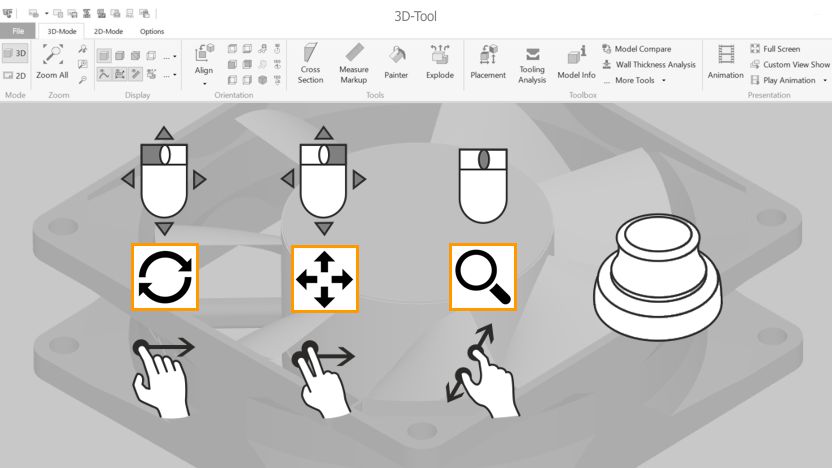 3D-Tool

File 3D-Mode 2D-Mode Options

3D
2D
Mode

Zoom All
Zoom

Display

Align
Orientation

Cross Section
Measure Markup
Painter
Explode
Tools

Placement
Tooling Analysis
Model Info
Model Compare
Wall Thickness Analysis
More Tools
Toolbox

Animation
Full Screen
Custom View Show
Play Animation
Presentation